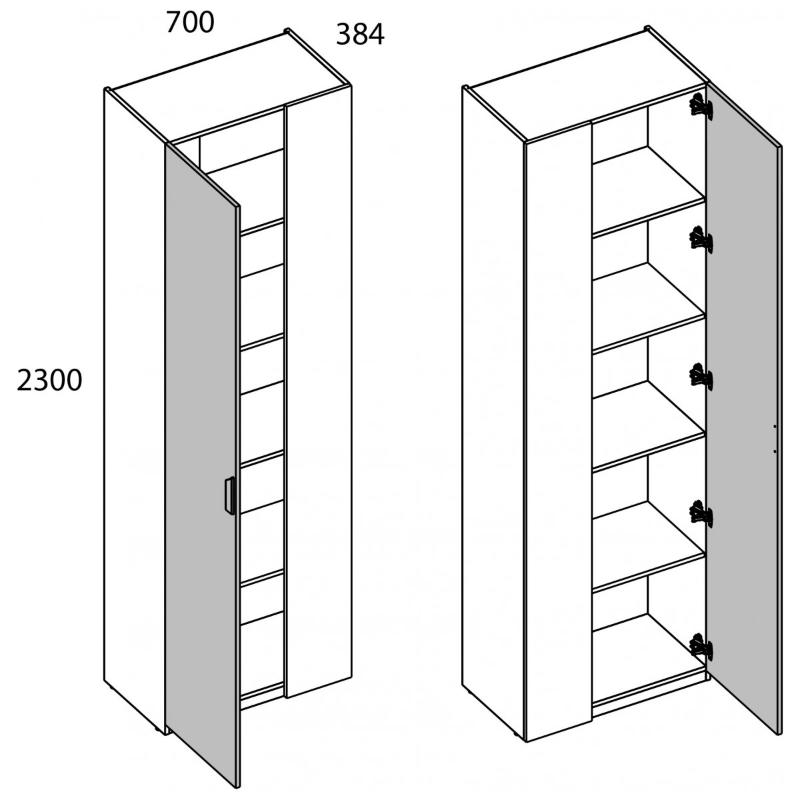 700
384
2300